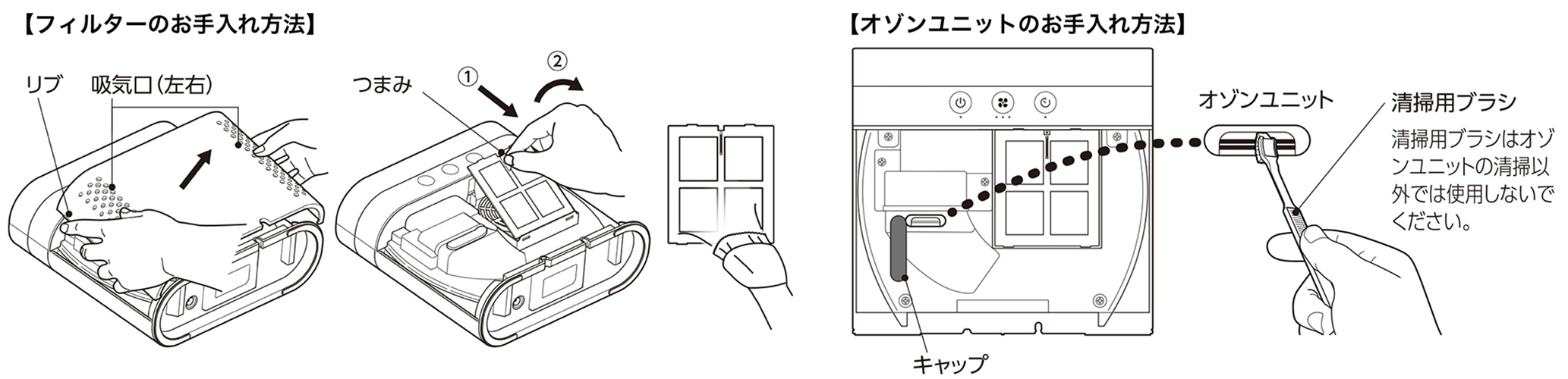 【フィルターのお手入れ方法】

リブ

吸気口(左右)

つまみ

①

②

【オゾンユニットのお手入れ方法】

オゾンユニット

清掃用ブラシ

清掃用ブラシはオゾンユニットの清掃以外では使用しないでください。

キャップ