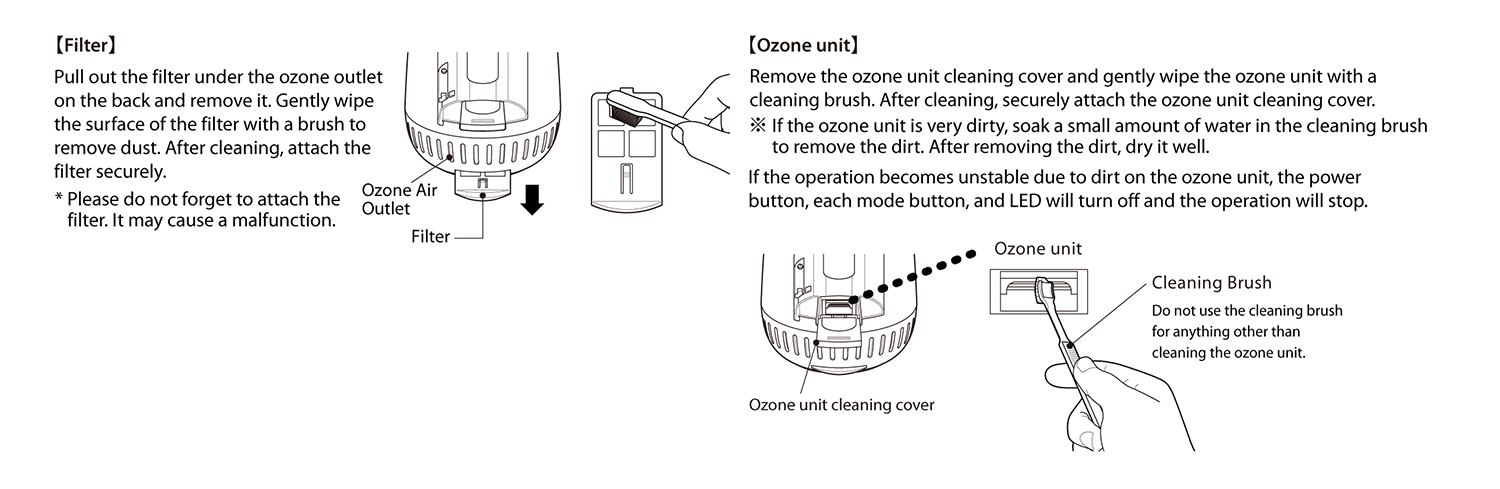 【Filter】

Pull out the filter under the ozone outlet on the back and remove it. Gently wipe the surface of the filter with a brush to remove dust. After cleaning, attach the filter securely.

* Please do not forget to attach the filter. It may cause a malfunction.

Ozone Air Outlet

Filter

【Ozone unit】

Remove the ozone unit cleaning cover and gently wipe the ozone unit with a cleaning brush. After cleaning, securely attach the ozone unit cleaning cover.

※ If the ozone unit is very dirty, soak a small amount of water in the cleaning brush to remove the dirt. After removing the dirt, dry it well.

If the operation becomes unstable due to dirt on the ozone unit, the power button, each mode button, and LED will turn off and the operation will stop.

Ozone unit

Cleaning Brush

Do not use the cleaning brush for anything other than cleaning the ozone unit.

Ozone unit cleaning cover